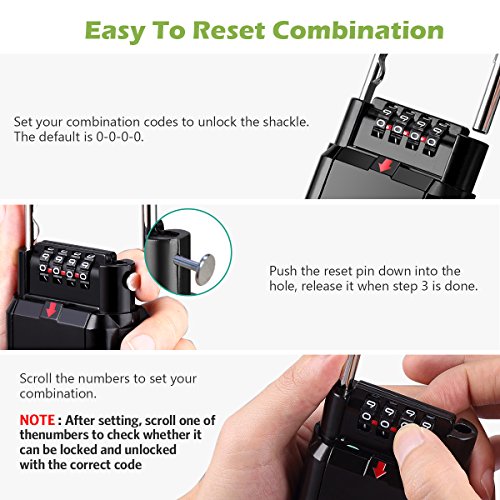 Easy To Reset Combination

Set your combination codes to unlock the shackle. The default is 0-0-0-0.

Push the reset pin down into the hole, release it when step 3 is done.

Scroll the numbers to set your combination.

NOTE : After setting, scroll one of thenumbers to check whether it can be locked and unlocked with the correct code