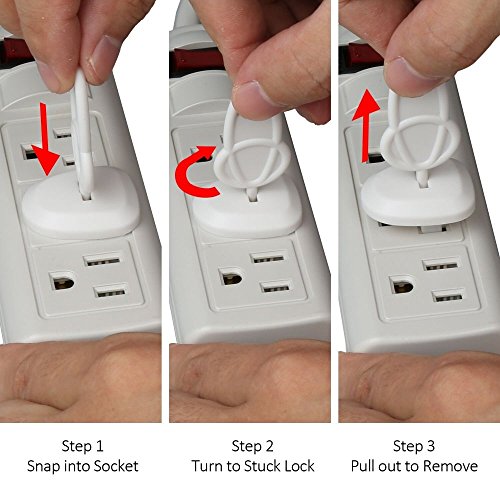 Step 1
Snap into Socket

Step 2
Turn to Stuck Lock

Step 3
Pull out to Remove