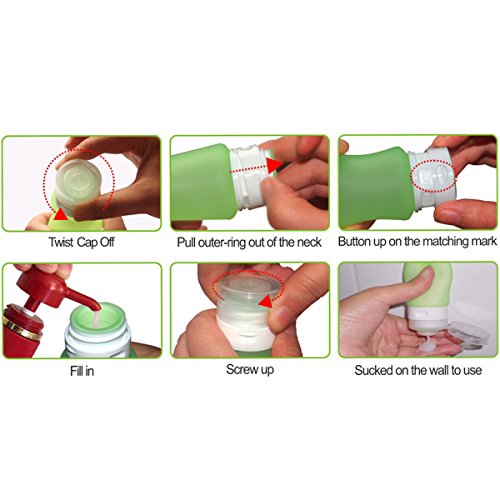 Twist Cap Off

Pull outer-ring out of the neck

Button up on the matching mark

Fill in

Screw up

Sucked on the wall to use