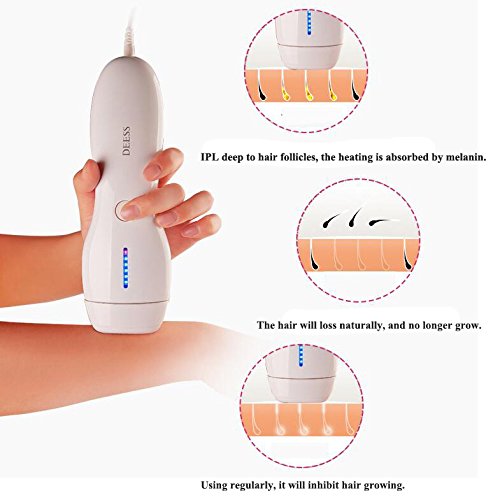 DEESS

IPL deep to hair follicles, the heating is absorbed by melanin.

The hair will loss naturally, and no longer grow.

Using regularly, it will inhibit hair growing.