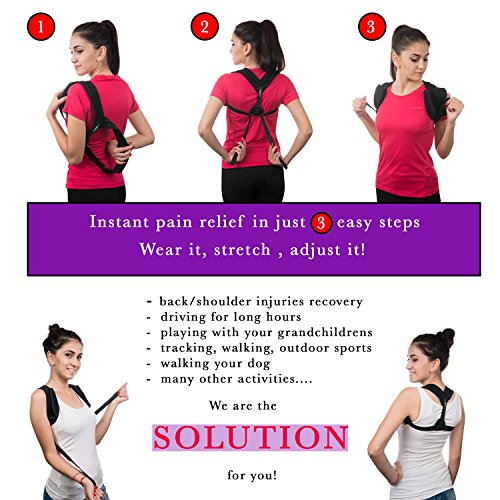 1

2

3

Instant pain relief in just 3 easy steps
Wear it, stretch , adjust it!

- back/shoulder injuries recovery
- driving for long hours
- playing with your grandchildrens
- tracking, walking, outdoor sports
- walking your dog
- many other activities....

We are the

SOLUTION

for you!