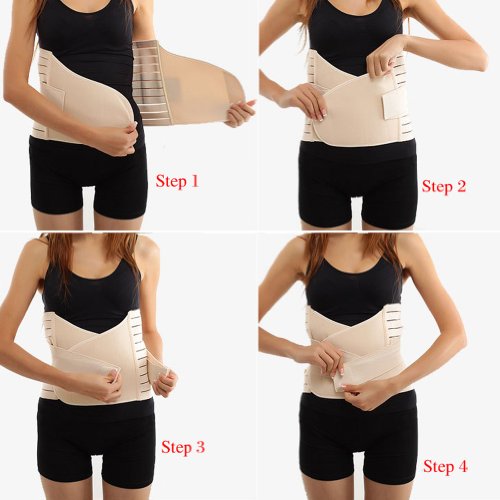 Step 1

Step 2

Step 3

Step 4