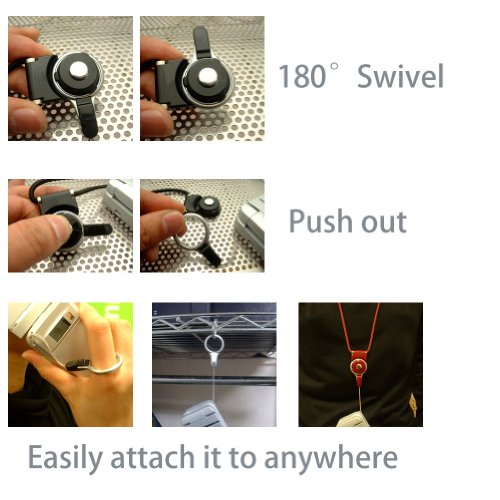 180° Swivel

Push out

Easily attach it to anywhere