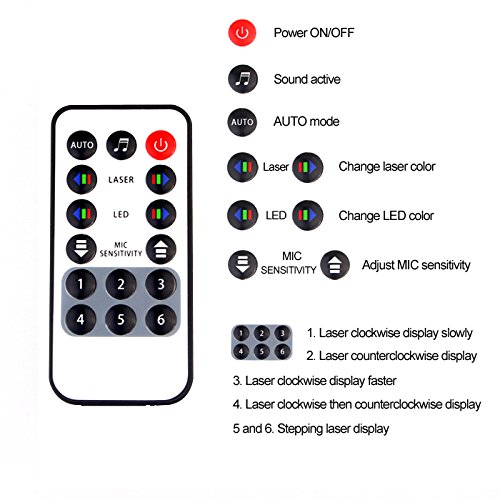 AUTO
LASER
LED
MIC SENSITIVITY
1 2 3
4 5 6

Power ON/OFF

Sound active

AUTO AUTO mode

Laser Change laser color

LED Change LED color

MIC SENSITIVITY Adjust MIC sensitivity

1 2 3
4 5 6
1. Laser clockwise display slowly
2. Laser counterclockwise display
3. Laser clockwise display faster
4. Laser clockwise then counterclockwise display
5 and 6. Stepping laser display