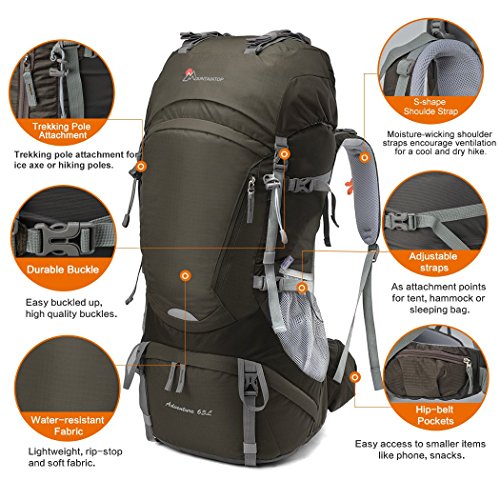 Trekking Pole Attachment

Trekking pole attachment for ice axe or hiking poles.

Durable Buckle

Easy buckled up, high quality buckles.

Water-resistant Fabric

Lightweight, rip-stop and soft fabric.

MOUNTAINTOP

Adventure 65L

S-shape Shoulde Strap

Moisture-wicking shoulder straps encourage ventilation for a cool and dry hike.

Adjustable straps

As attachment points for tent, hammock or sleeping bag.

Hip-belt Pockets

Easy access to smaller items like phone, snacks.