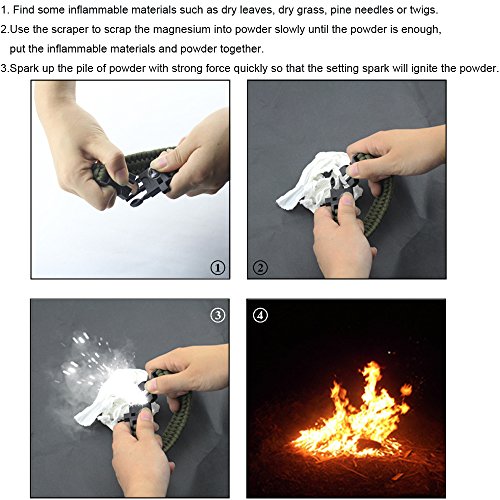 1. Find some inflammable materials such as dry leaves, dry grass, pine needles or twigs.

2.Use the scraper to scrap the magnesium into powder slowly until the powder is enough, put the inflammable materials and powder together.

3.Spark up the pile of powder with strong force quickly so that the setting spark will ignite the powder.

①

②

③

④