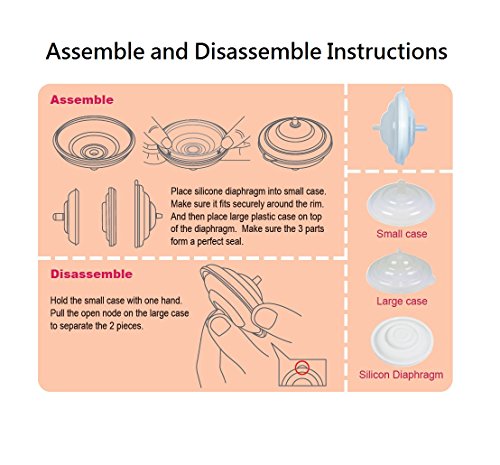 Assemble and Disassemble Instructions

Assemble

Place silicone diaphragm into small case. Make sure it fits securely around the rim. And then place large plastic case on top of the diaphragm. Make sure the 3 parts form a perfect seal.

Disassemble

Hold the small case with one hand. Pull the open node on the large case to separate the 2 pieces.

Small case

Large case

Silicon Diaphragm