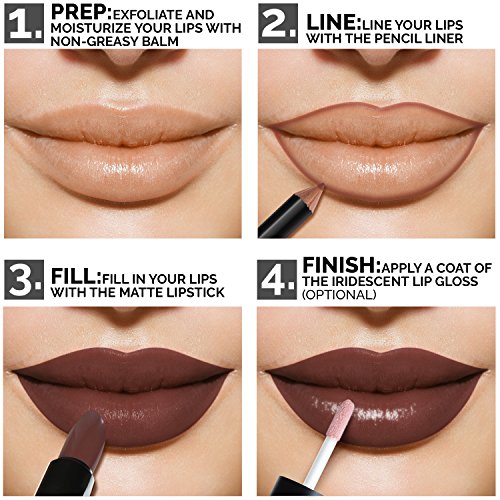 1. PREP: EXFOLIATE AND MOISTURIZE YOUR LIPS WITH NON-GREASY BALM

2. LINE: LINE YOUR LIPS WITH THE PENCIL LINER

3. FILL: FILL IN YOUR LIPS WITH THE MATTE LIPSTICK

4. FINISH: APPLY A COAT OF THE IRIDESCENT LIP GLOSS (OPTIONAL)