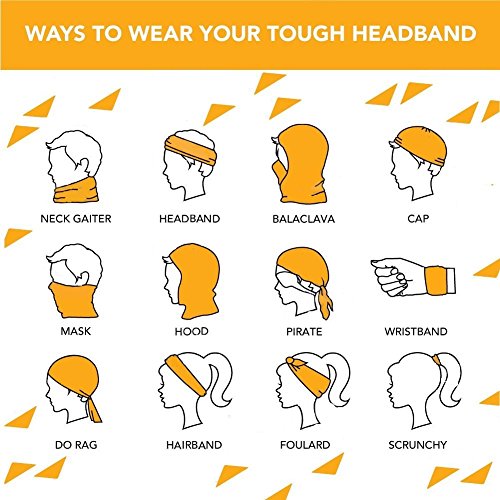 WAYS TO WEAR YOUR TOUGH HEADBAND

NECK GAITER
HEADBAND
BALACLAVA
CAP

MASK
HOOD
PIRATE
WRISTBAND

DO RAG
HAIRBAND
FOULARD
SCRUNCHY