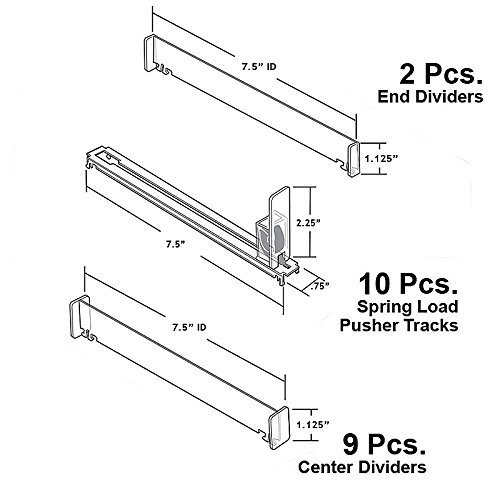 7.5" ID

2 Pcs.
End Dividers

1.125"

2.25"

7.5"

.75"

10 Pcs.
Spring Load
Pusher Tracks

7.5" ID

1.125"

9 Pcs.
Center Dividers