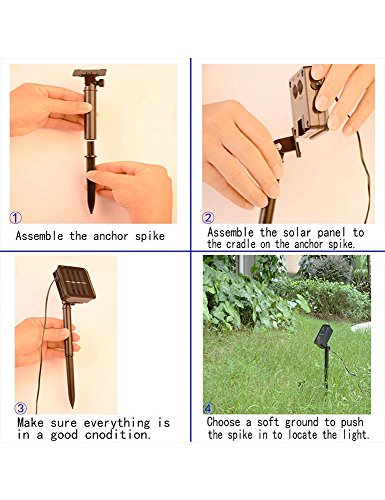 ①
Assemble the anchor spike

②
Assemble the solar panel to the cradle on the anchor spike.

③
Make sure everything is in a good cnodition.

④
Choose a soft ground to push the spike in to locate the light.