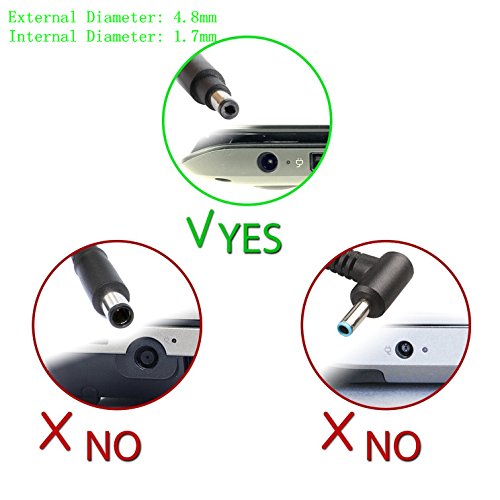 External Diameter: 4.8mm
Internal Diameter: 1.7mm

V YES

X NO

X NO