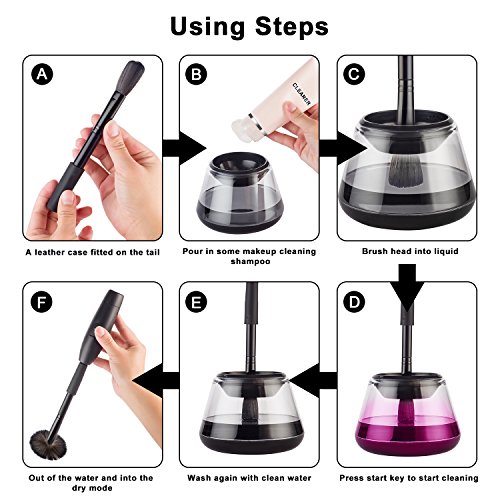 Using Steps

A

A leather case fitted on the tail

B

CLEANER

Pour in some makeup cleaning shampoo

C

Brush head into liquid

D

Press start key to start cleaning

E

Wash again with clean water

F

Out of the water and into the dry mode