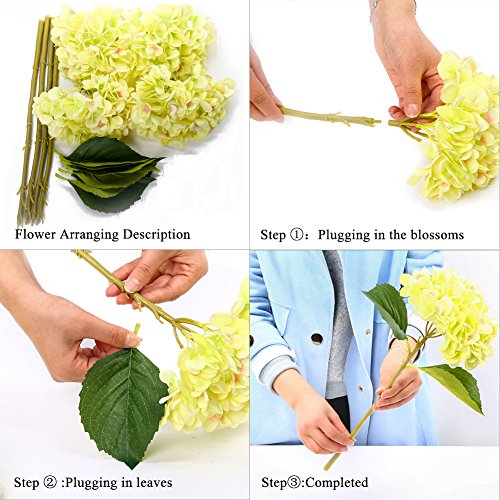 Flower Arranging Description

Step ①: Plugging in the blossoms

Step ② :Plugging in leaves

Step③:Completed