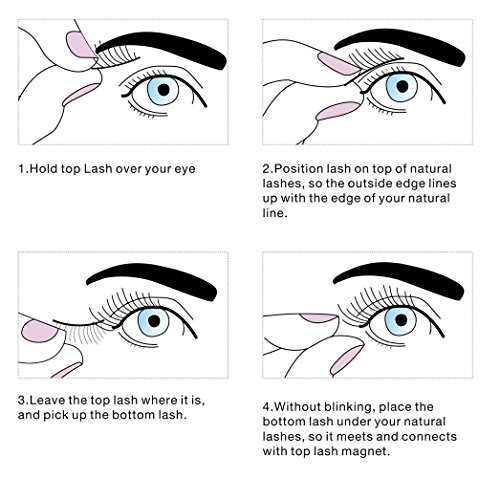 1.Hold top Lash over your eye

2.Position lash on top of natural lashes, so the outside edge lines up with the edge of your natural line.

3.Leave the top lash where it is, and pick up the bottom lash.

4.Without blinking, place the bottom lash under your natural lashes, so it meets and connects with top lash magnet.