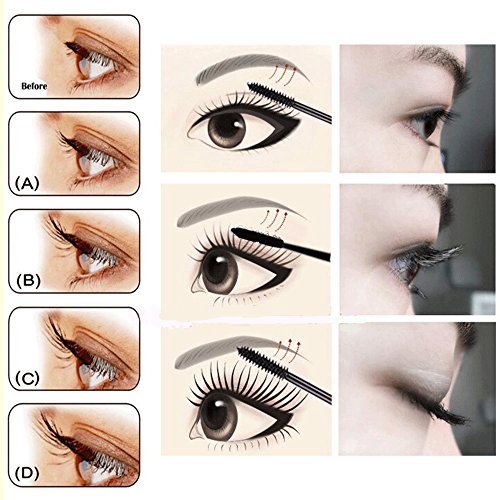 Before

(A)

(B)

(C)

(D)