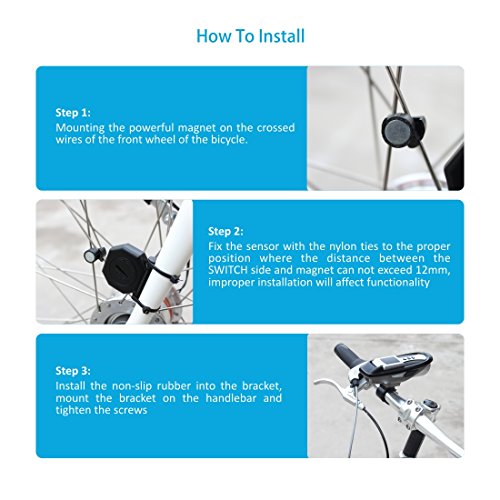 How To Install

Step 1:
Mounting the powerful magnet on the crossed wires of the front wheel of the bicycle.

Step 2:
Fix the sensor with the nylon ties to the proper position where the distance between the SWITCH side and magnet can not exceed 12mm, improper installation will affect functionality

Step 3:
Install the non-slip rubber into the bracket, mount the bracket on the handlebar and tighten the screws