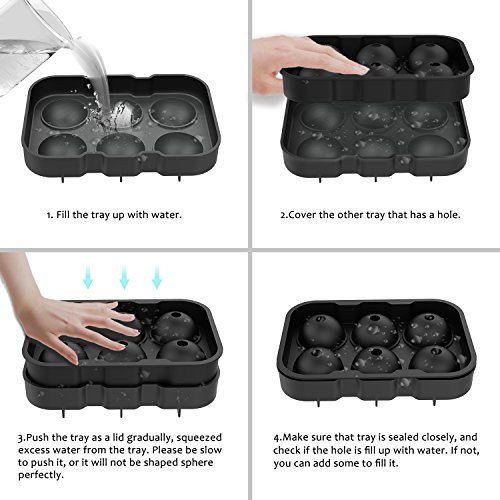 1. Fill the tray up with water.

2.Cover the other tray that has a hole.

3.Push the tray as a lid gradually, squeezed excess water from the tray. Please be slow to push it, or it will not be shaped sphere perfectly.

4.Make sure that tray is sealed closely, and check if the hole is fill up with water. If not, you can add some to fill it.