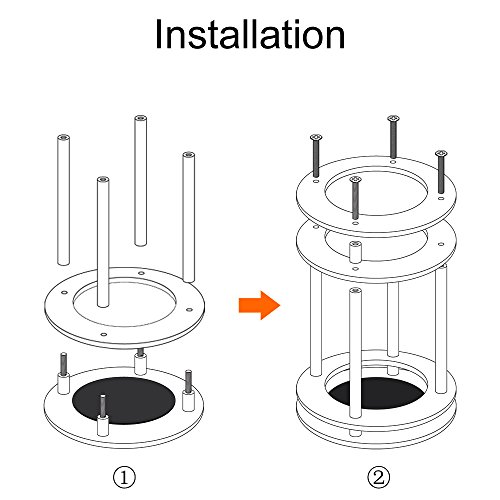 Installation

①

②