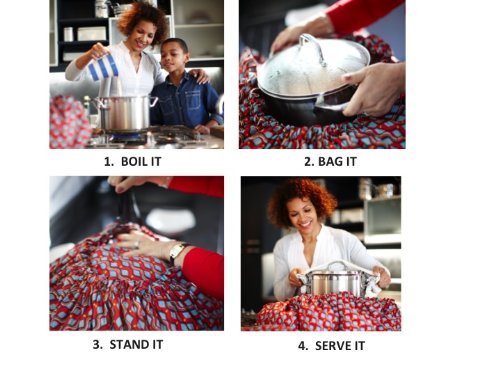 1. BOIL IT

2. BAG IT

3. STAND IT

4. SERVE IT