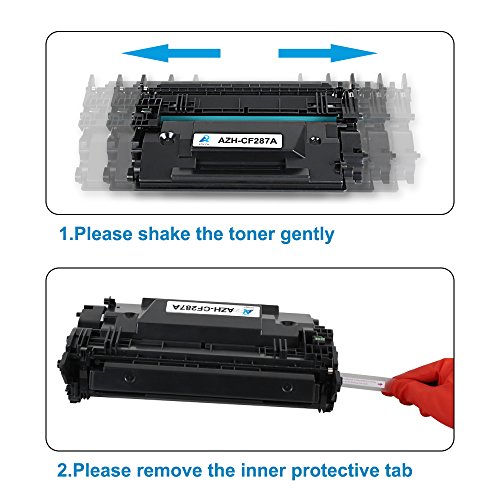 AZH-CF287A

1.Please shake the toner gently

AZH-CF287A

2.Please remove the inner protective tab