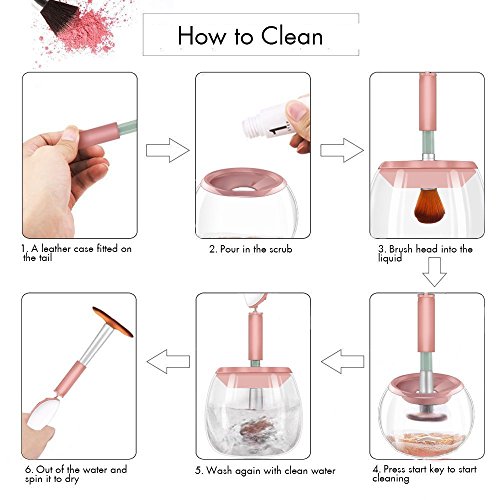 How to Clean

1. A leather case fitted on the tail

2. Pour in the scrub

3. Brush head into the liquid

4. Press start key to start cleaning

5. Wash again with clean water

6. Out of the water and spin it to dry