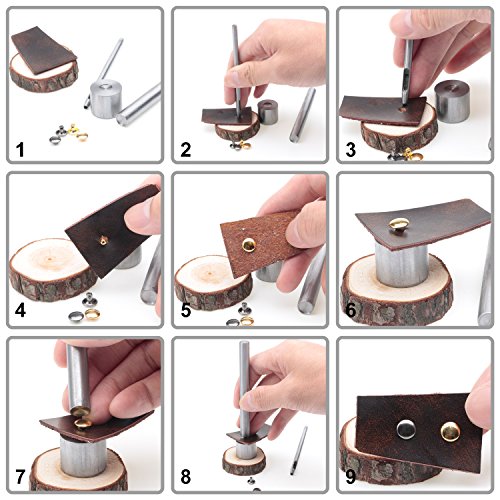 1

2

3

4

5

6

7

8

9