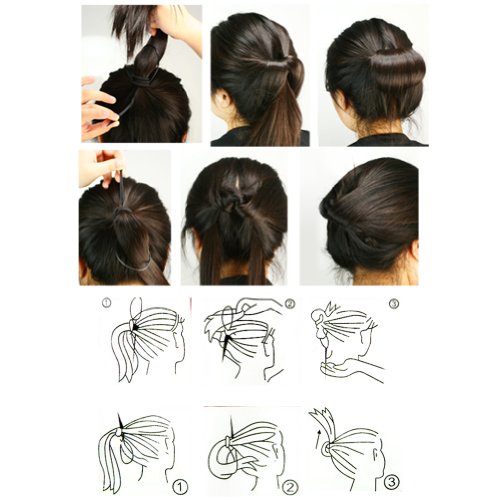 ①
②
③
①
②
③