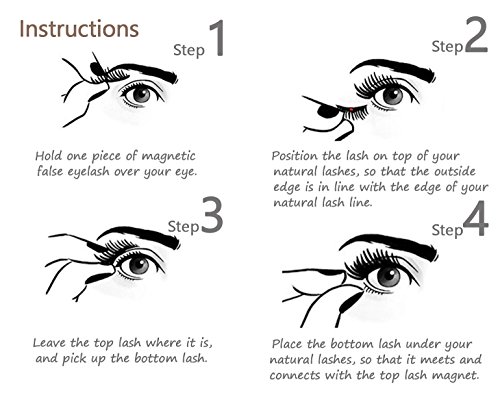 Instructions

Step 1

Hold one piece of magnetic false eyelash over your eye.

Step 2

Position the lash on top of your natural lashes, so that the outside edge is in line with the edge of your natural lash line.

Step 3

Leave the top lash where it is, and pick up the bottom lash.

Step 4

Place the bottom lash under your natural lashes, so that it meets and connects with the top lash magnet.