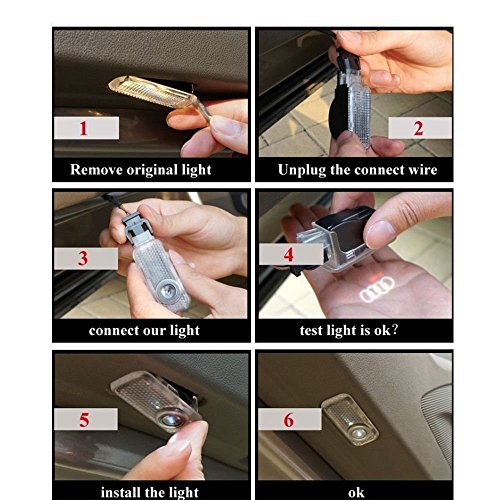 1

Remove original light

2

Unplug the connect wire

3

connect our light

4

test light is ok?

5

install the light

6

ok