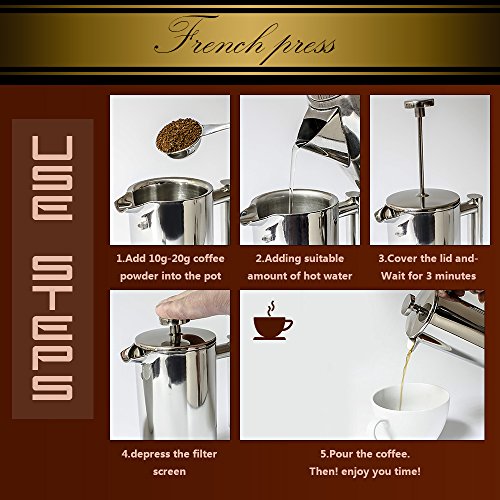 French press

USE STEPS

1.Add 10g-20g coffee powder into the pot

2.Adding suitable amount of hot water

3.Cover the lid and-Wait for 3 minutes

4.depress the filter screen

5.Pour the coffee. Then! enjoy you time!