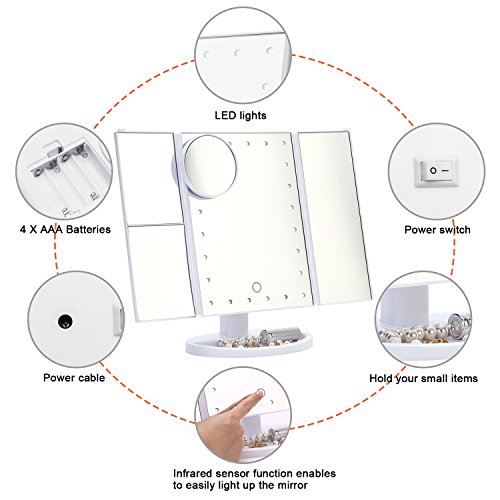 LED lights

4 X AAA Batteries

Power switch

Power cable

Hold your small items

Infrared sensor function enables to easily light up the mirror