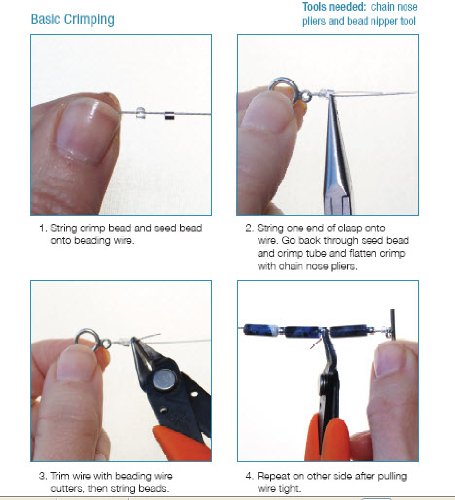 Basic Crimping

Tools needed: chain nose pliers and bead nipper tool

1. String crimp bead and seed bead onto beading wire.

2. String one end of clasp onto wire. Go back through seed bead and crimp tube and flatten crimp with chain nose pliers.

3. Trim wire with beading wire cutters, then string beads.

4. Repeat on other side after pulling wire tight.