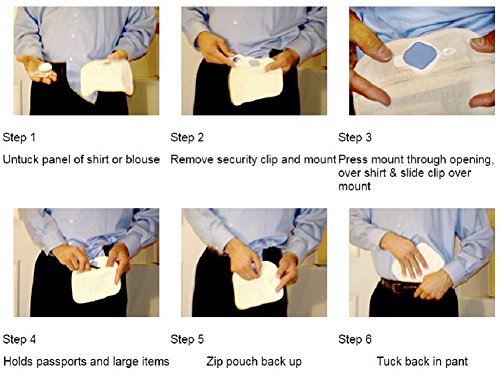 Step 1

Untuck panel of shirt or blouse

Step 2

Remove security clip and mount

Step 3

Press mount through opening, over shirt & slide clip over mount

Step 4

Holds passports and large items

Step 5

Zip pouch back up

Step 6

Tuck back in pant