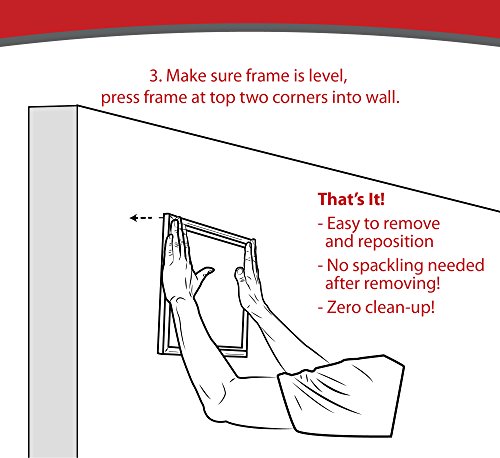 3. Make sure frame is level, press frame at top two corners into wall.

That's It!
- Easy to remove and reposition
- No spackling needed after removing!
- Zero clean-up!