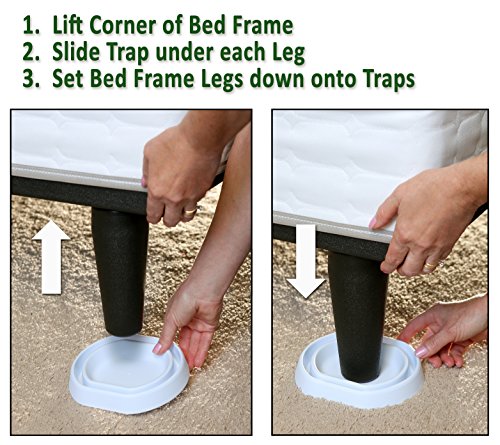 1. Lift Corner of Bed Frame
2. Slide Trap under each Leg
3. Set Bed Frame Legs down onto Traps