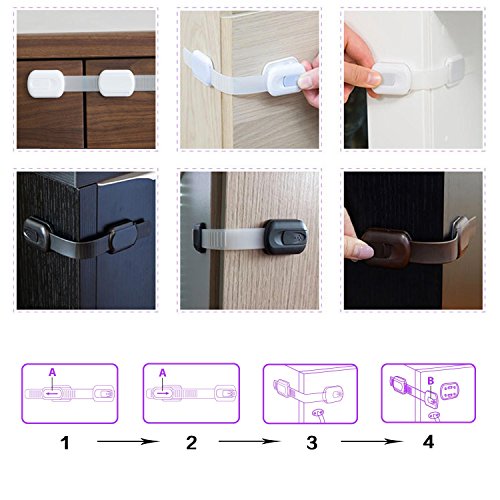 A

A

B

1
2
3
4