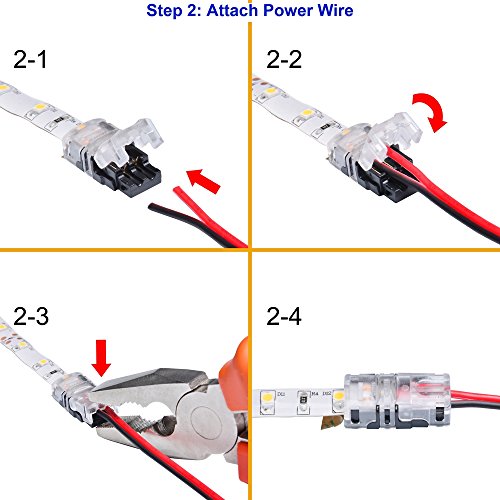 Step 2: Attach Power Wire

2-1

2-2

2-3

2-4

D1 R4 D2