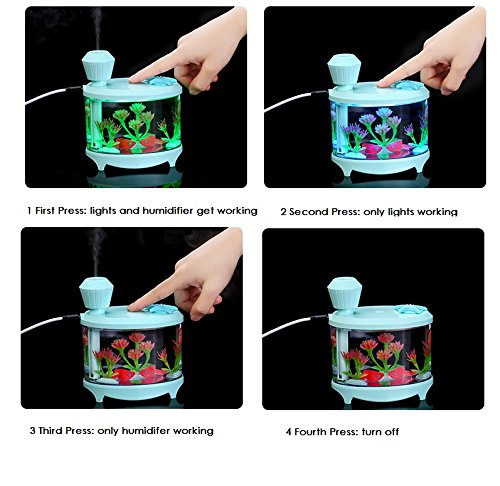 1 First Press: lights and humidifier get working

2 Second Press: only lights working

3 Third Press: only humidifer working

4 Fourth Press: turn off