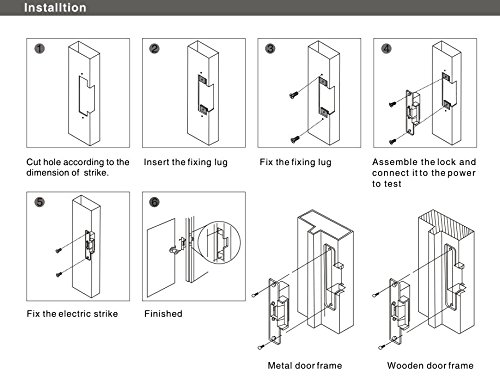 Installtion

1

Cut hole according to the dimension of strike.

2

Insert the fixing lug

3

Fix the fixing lug

4

Assemble the lock and connect it to the power to test

5

Fix the electric strike

6

Finished

Metal door frame

Wooden door frame