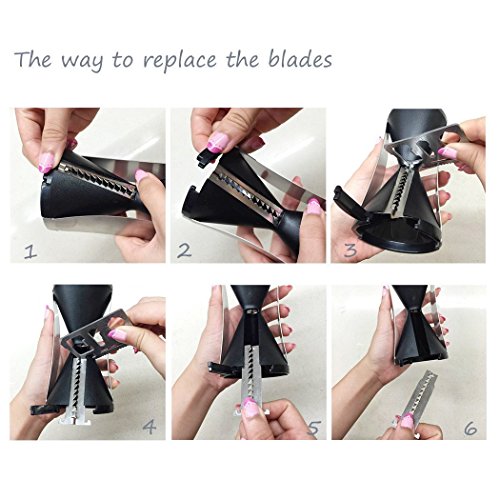 The way to replace the blades

1

2

3

4

5

6