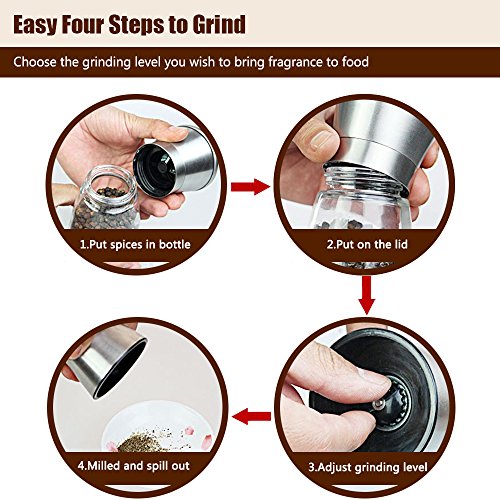 Easy Four Steps to Grind

Choose the grinding level you wish to bring fragrance to food

1.Put spices in bottle

2.Put on the lid

3.Adjust grinding level

4.Milled and spill out