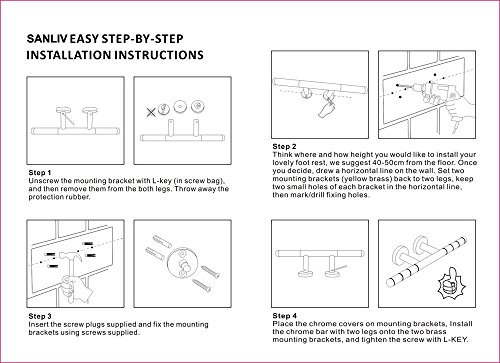 SANLIV EASY STEP-BY-STEP
INSTALLATION INSTRUCTIONS

Step 1
Unscrew the mounting bracket with L-key (in screw bag), and then remove them from the both legs. Throw away the protection rubber.

Step 2
Think where and how height you would like to install your lovely foot rest, we suggest 40-50cm from the floor. Once you decide, drew a horizontal line on the wall. Set two mounting brackets (yellow brass) back to two legs, keep two small holes of each bracket in the horizontal line, then mark/drill fixing holes.

Step 3
Insert the screw plugs supplied and fix the mounting brackets using screws supplied.

Step 4
Place the chrome covers on mounting brackets, Install the chrome bar with two legs onto the two brass mounting brackets, and tighten the screw with L-KEY.