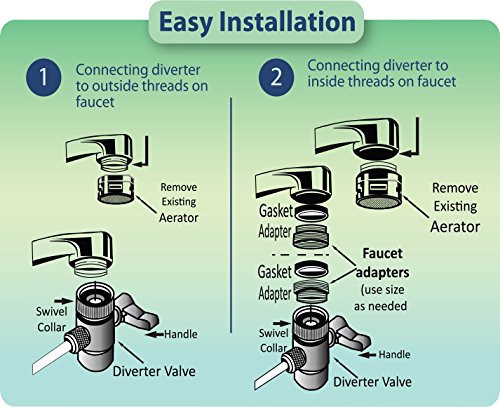 Easy Installation

1 Connecting diverter to outside threads on faucet

Remove Existing Aerator

Swivel Collar

Handle

Diverter Valve

2 Connecting diverter to inside threads on faucet

Remove Existing Aerator

Gasket

Adapter

Gasket

Adapter

Faucet adapters (use size as needed

Swivel Collar

Handle

Diverter Valve