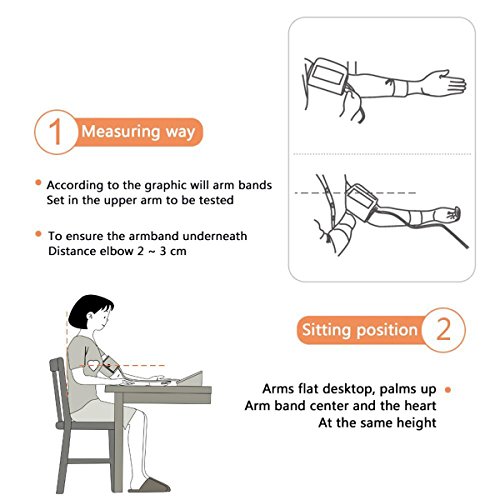 1 Measuring way

• According to the graphic will arm bands Set in the upper arm to be tested

• To ensure the armband underneath Distance elbow 2 ~ 3 cm

Sitting position 2

Arms flat desktop, palms up • Arm band center and the heart At the same height