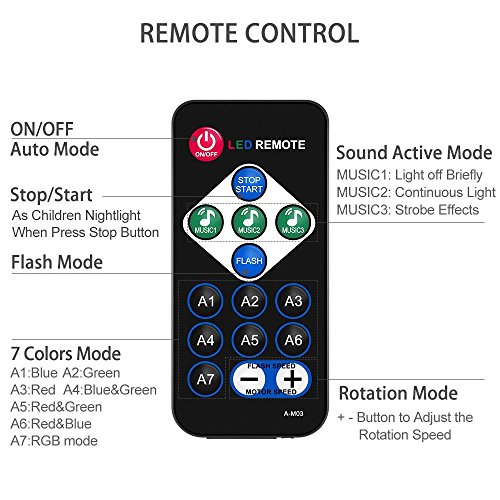 REMOTE CONTROL

ON/OFF
Auto Mode

Stop/Start
As Children Nightlight
When Press Stop Button

Flash Mode

7 Colors Mode
A1:Blue A2:Green
A3:Red A4:Blue&Green
A5:Red&Green
A6:Red&Blue
A7:RGB mode

ON/OFF
LED REMOTE
STOP
START
MUSIC1
MUSIC2
MUSIC3
FLASH
A1
A2
A3
A4
A5
A6
A7
FLASH SPEED
−
+
MOTOR SPEED
A-M03

Sound Active Mode
MUSIC1: Light off Briefly
MUSIC2: Continuous Light
MUSIC3: Strobe Effects

Rotation Mode
+ - Button to Adjust the Rotation Speed