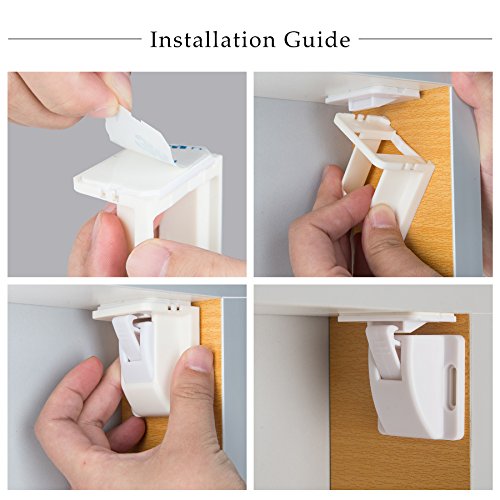 Installation Guide