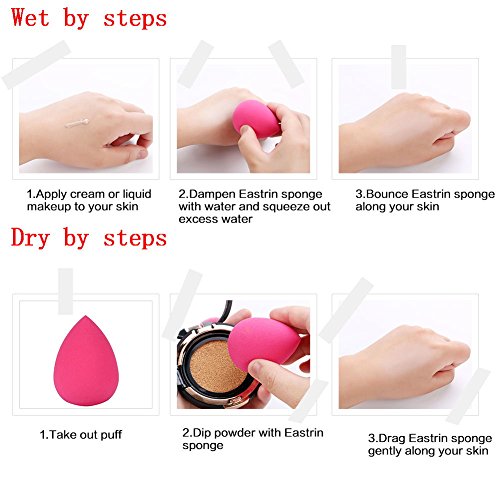 Wet by steps

1.Apply cream or liquid makeup to your skin

2.Dampen Eastrin sponge with water and squeeze out excess water

3.Bounce Eastrin sponge along your skin

Dry by steps

1.Take out puff

2.Dip powder with Eastrin sponge

3.Drag Eastrin sponge gently along your skin