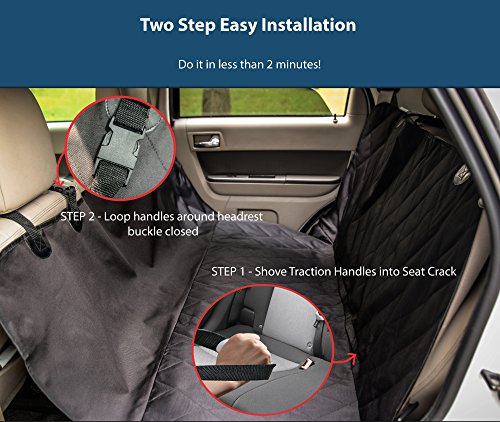 Two Step Easy Installation

Do it in less than 2 minutes!

STEP 2 - Loop handles around headrest buckle closed

STEP 1 - Shove Traction Handles into Seat Crack