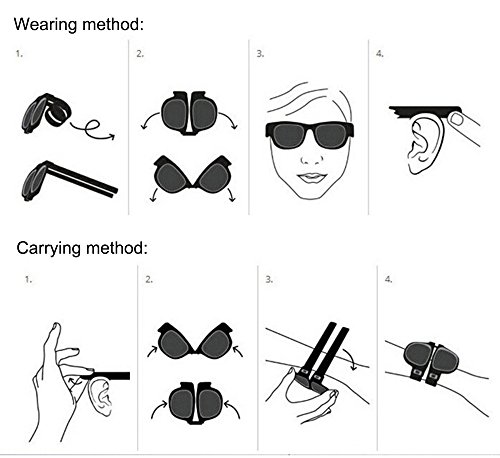 Wearing method:

1.

2.

3.

4.

Carrying method:

1.

2.

3.

4.